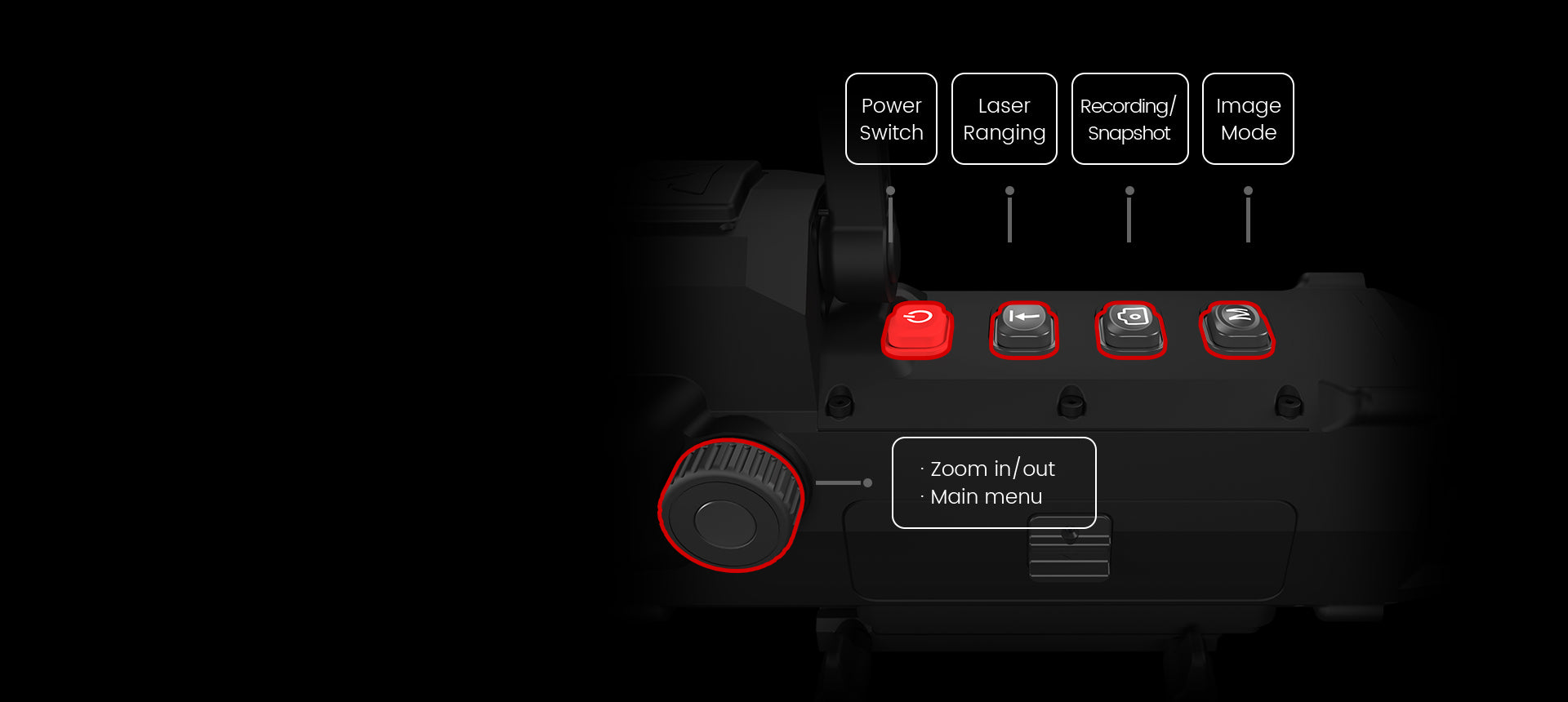 Power Switch

Laser Ranging

Recording/ Snapshot

Image Mode

· Zoom in/out
· Main menu