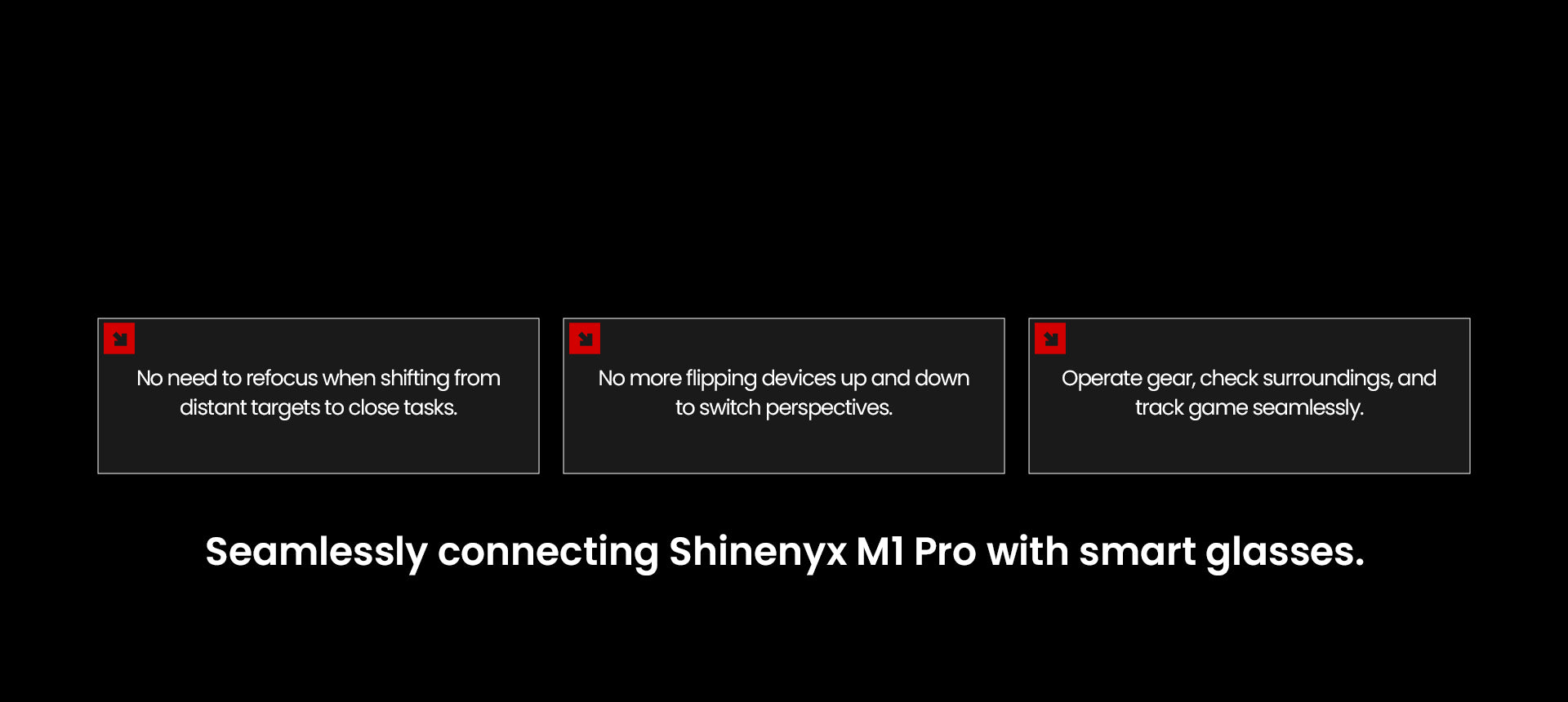 No need to refocus when shifting from distant targets to close tasks.

No more flipping devices up and down to switch perspectives.

Operate gear, check surroundings, and track game seamlessly.

Seamlessly connecting Shinenyx M1 Pro with smart glasses.